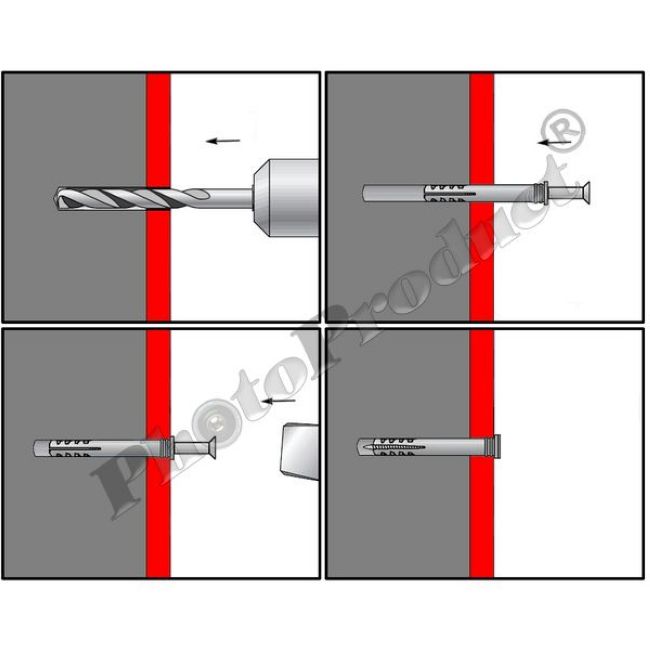 PhotoProduct®